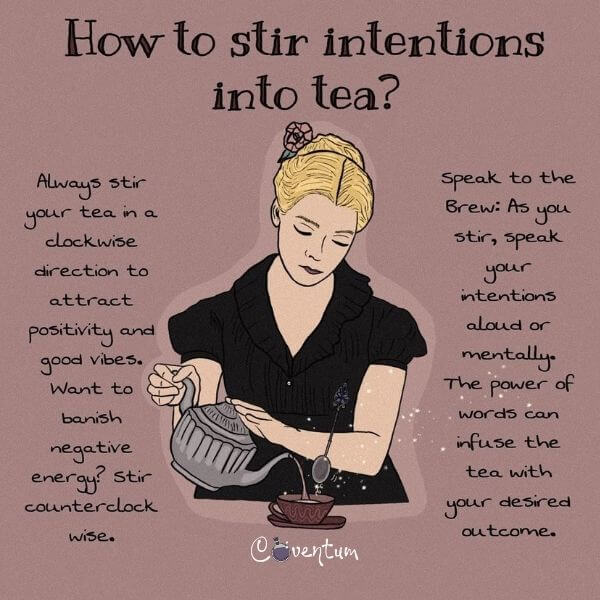 How to stir intentions into tea?

Always stir your tea in a clockwise direction to attract positivity and good vibes. Want to banish negative energy? Stir counterclock wise.

Speak to the Brew: As you stir, speak your intentions aloud or mentally. The power of words can infuse the tea with your desired outcome.

Coventum